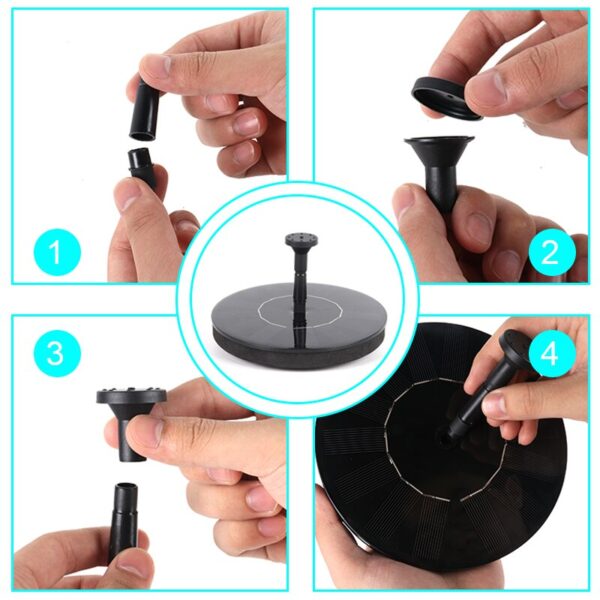 1

2

3

4